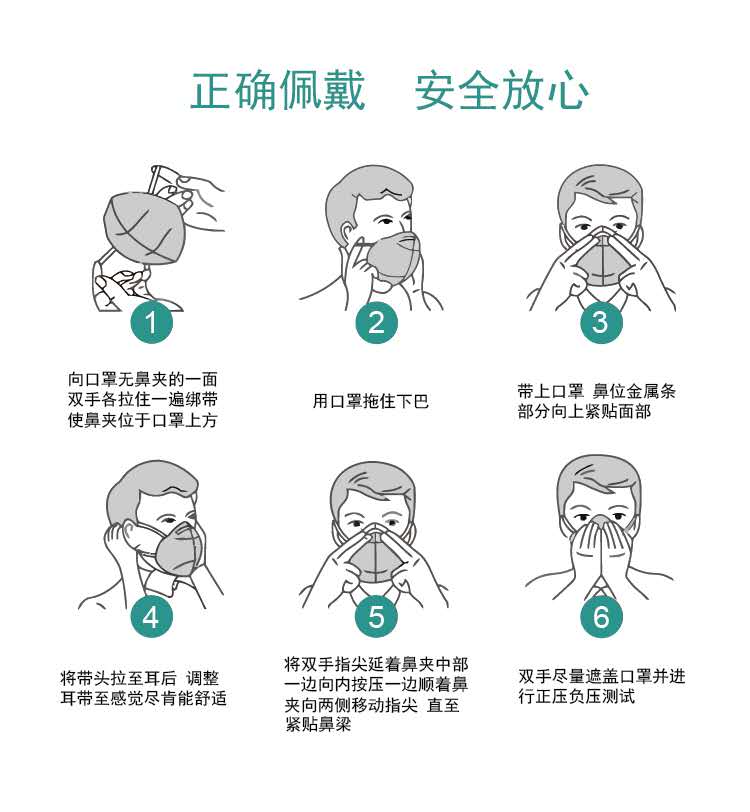 正确佩戴　安全放心

1

向口罩无鼻夹的一面
双手各拉住一遍绑带
使鼻夹位于口罩上方

2

用口罩拖住下巴

3

带上口罩 鼻位金属条
部分向上紧贴面部

4

将带头拉至耳后 调整
耳带至感觉尽肯能舒适

5

将双手指尖延着鼻夹中部
一边向内按压一边顺着鼻
夹向两侧移动指尖 直至
紧贴鼻梁

6

双手尽量遮盖口罩并进
行正压负压测试